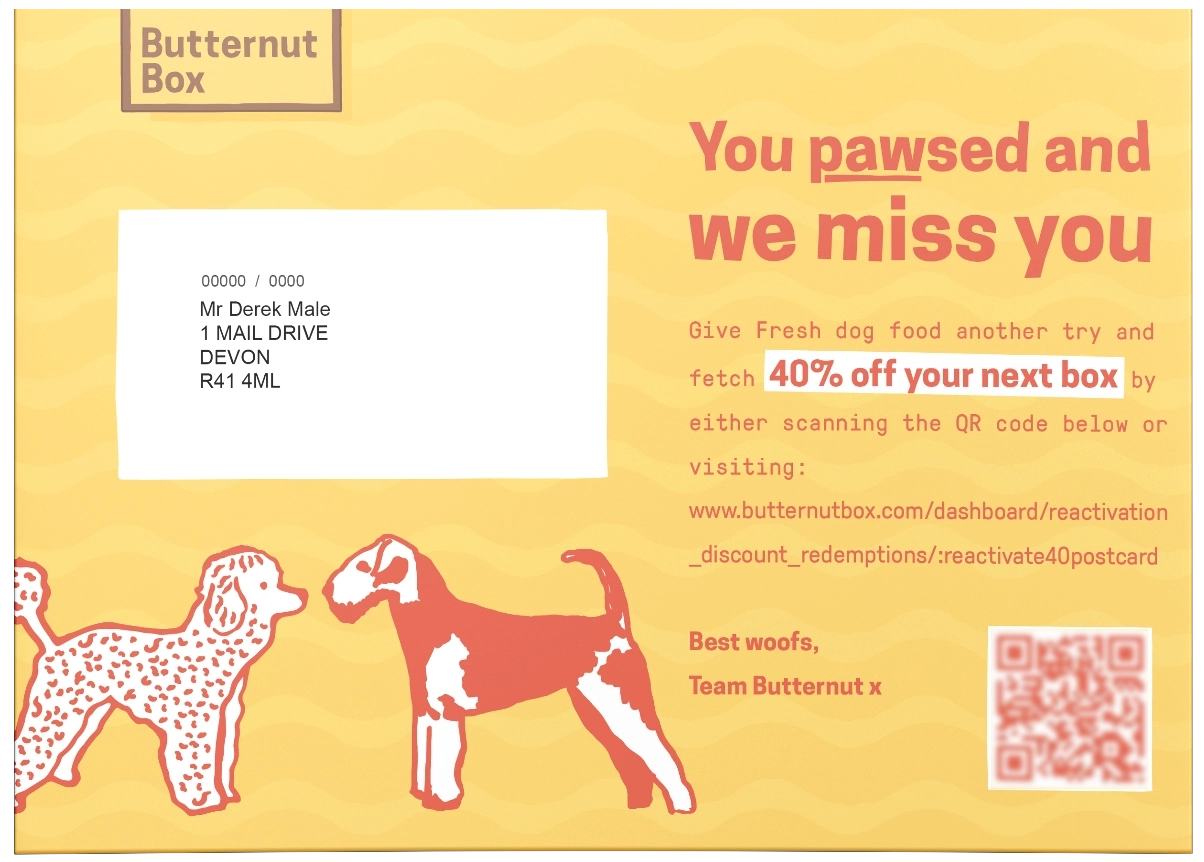 Butternut Box

00000 / 0000
Mr Derek Male
1 MAIL DRIVE
DEVON
R41 4ML

You pawsed and we miss you

Give Fresh dog food another try and fetch 40% off your next box by either scanning the QR code below or visiting:
www.butternutbox.com/dashboard/reactivation_discount_redemptions/:reactivate40postcard

Best woofs,
Team Butternut x